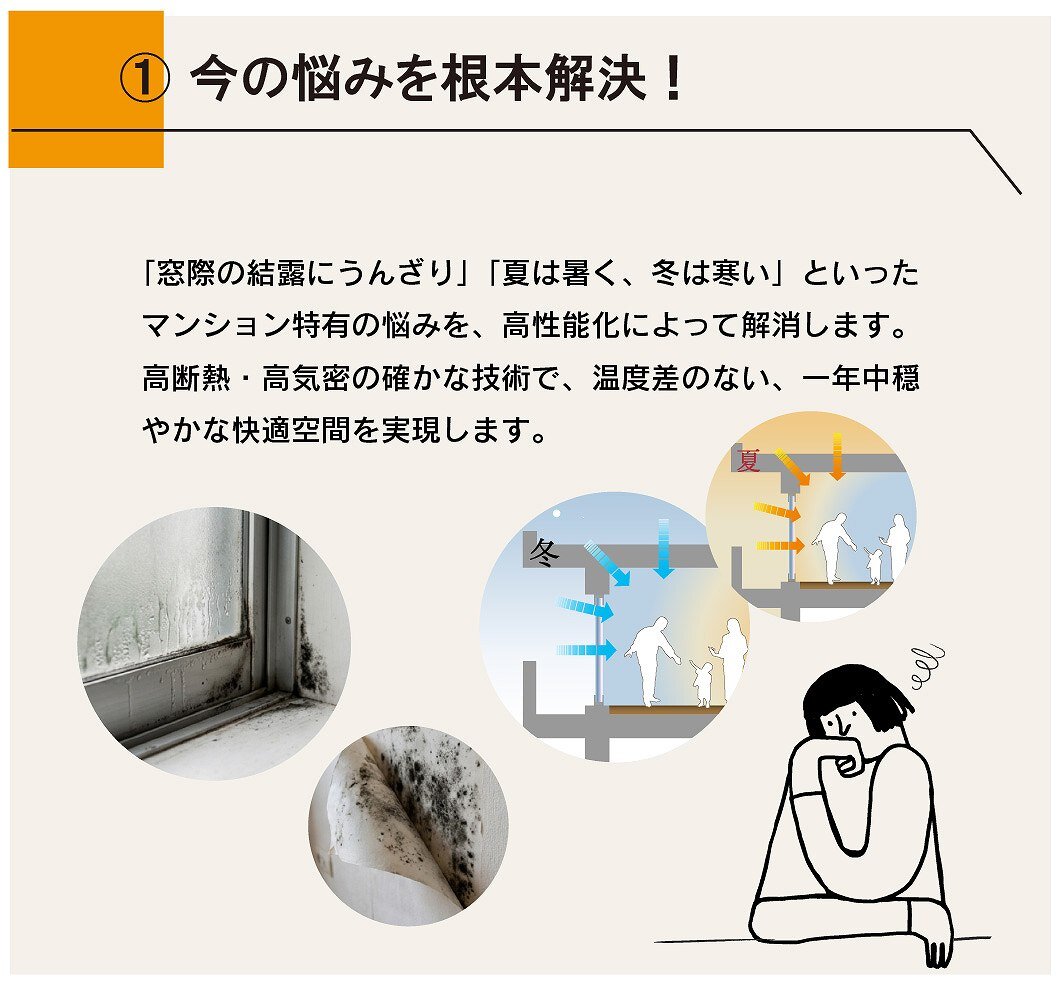 ① 今の悩みを根本解決！

「窓際の結露にうんざり」「夏は暑く、冬は寒い」といったマンション特有の悩みを、高性能化によって解消します。高断熱・高気密の確かな技術で、温度差のない、一年中穏やかな快適空間を実現します。

夏

冬